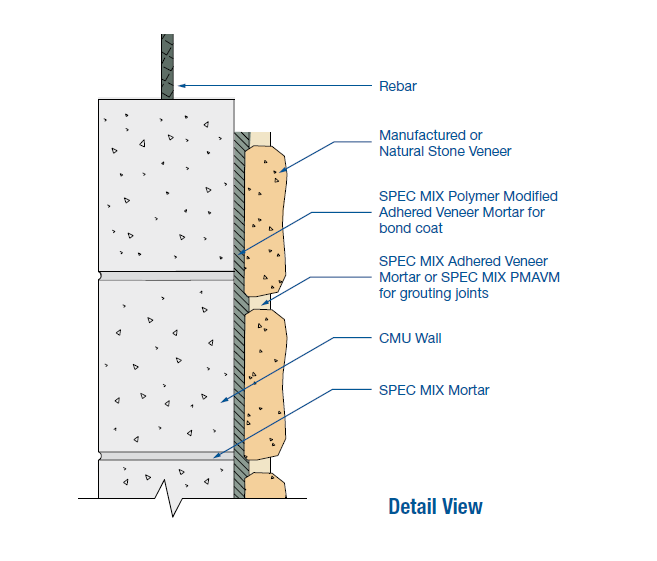 Rebar

Manufactured or Natural Stone Veneer

SPEC MIX Polymer Modified Adhered Veneer Mortar for bond coat

SPEC MIX Adhered Veneer Mortar or SPEC MIX PMAVM for grouting joints

CMU Wall

SPEC MIX Mortar

Detail View