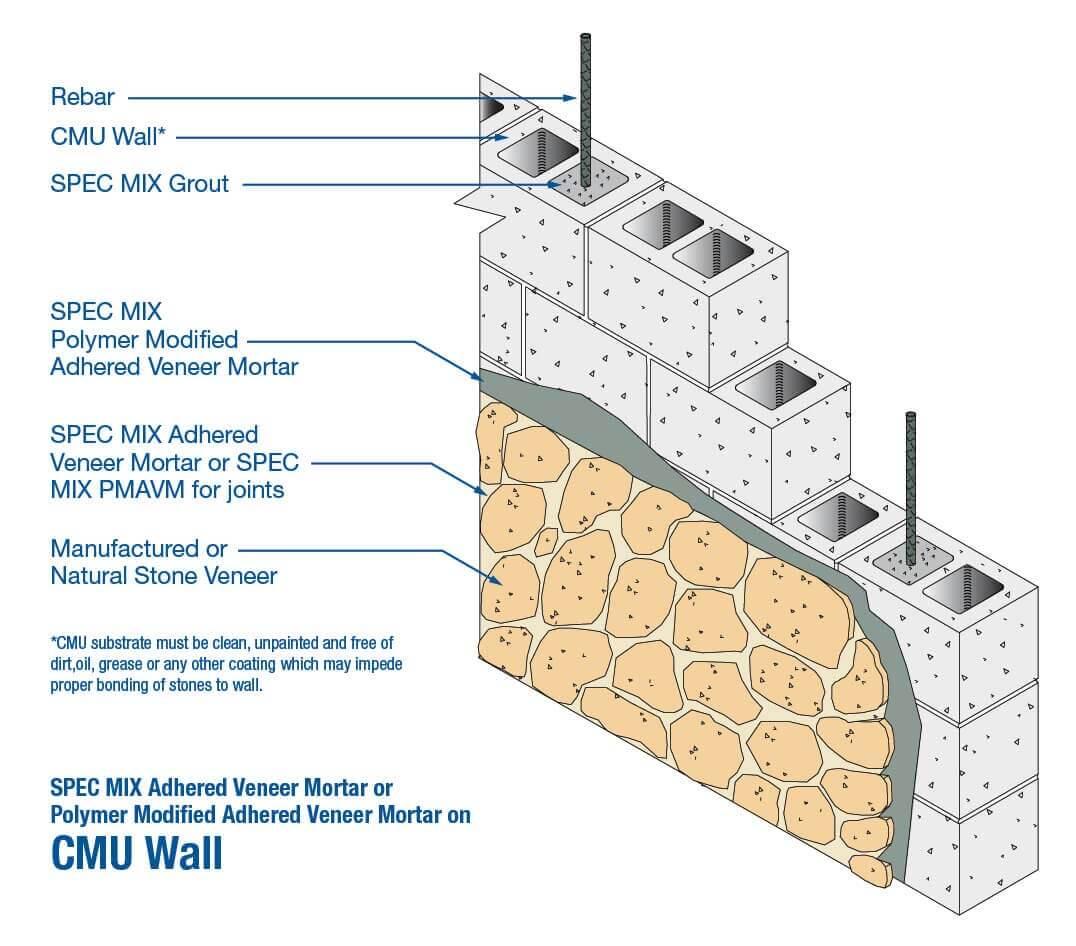 Rebar

CMU Wall*

SPEC MIX Grout

SPEC MIX Polymer Modified Adhered Veneer Mortar

SPEC MIX Adhered Veneer Mortar or SPEC MIX PMAVM for joints

Manufactured or Natural Stone Veneer

*CMU substrate must be clean, unpainted and free of dirt,oil, grease or any other coating which may impede proper bonding of stones to wall.

SPEC MIX Adhered Veneer Mortar or Polymer Modified Adhered Veneer Mortar on

CMU Wall