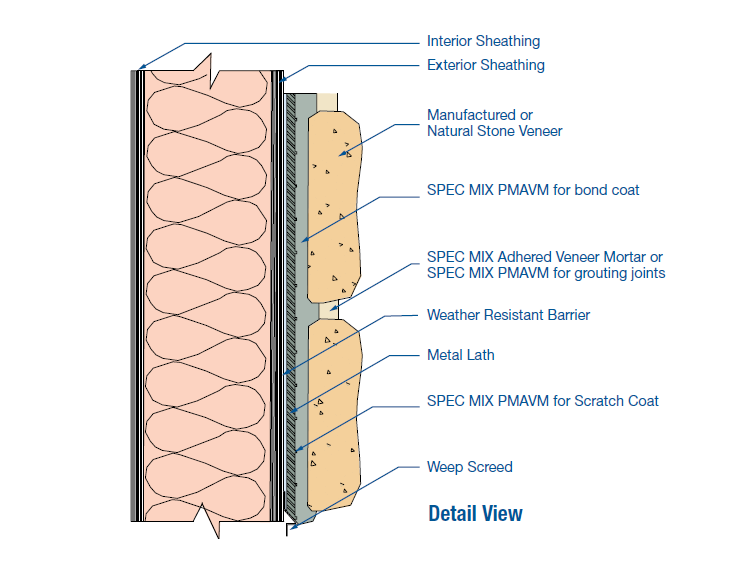 Interior Sheathing

Exterior Sheathing

Manufactured or Natural Stone Veneer

SPEC MIX PMAVM for bond coat

SPEC MIX Adhered Veneer Mortar or SPEC MIX PMAVM for grouting joints

Weather Resistant Barrier

Metal Lath

SPEC MIX PMAVM for Scratch Coat

Weep Screed

Detail View