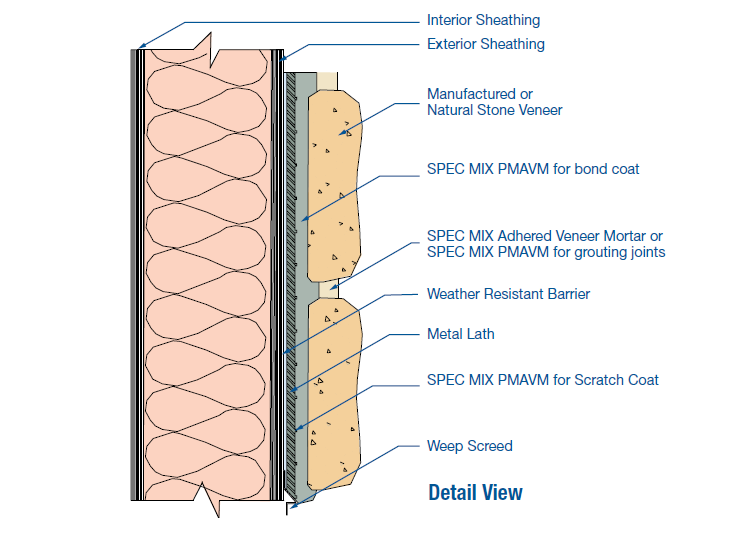 Interior Sheathing
Exterior Sheathing
Manufactured or
Natural Stone Veneer
SPEC MIX PMAVM for bond coat
SPEC MIX Adhered Veneer Mortar or
SPEC MIX PMAVM for grouting joints
Weather Resistant Barrier
Metal Lath
SPEC MIX PMAVM for Scratch Coat
Weep Screed
Detail View