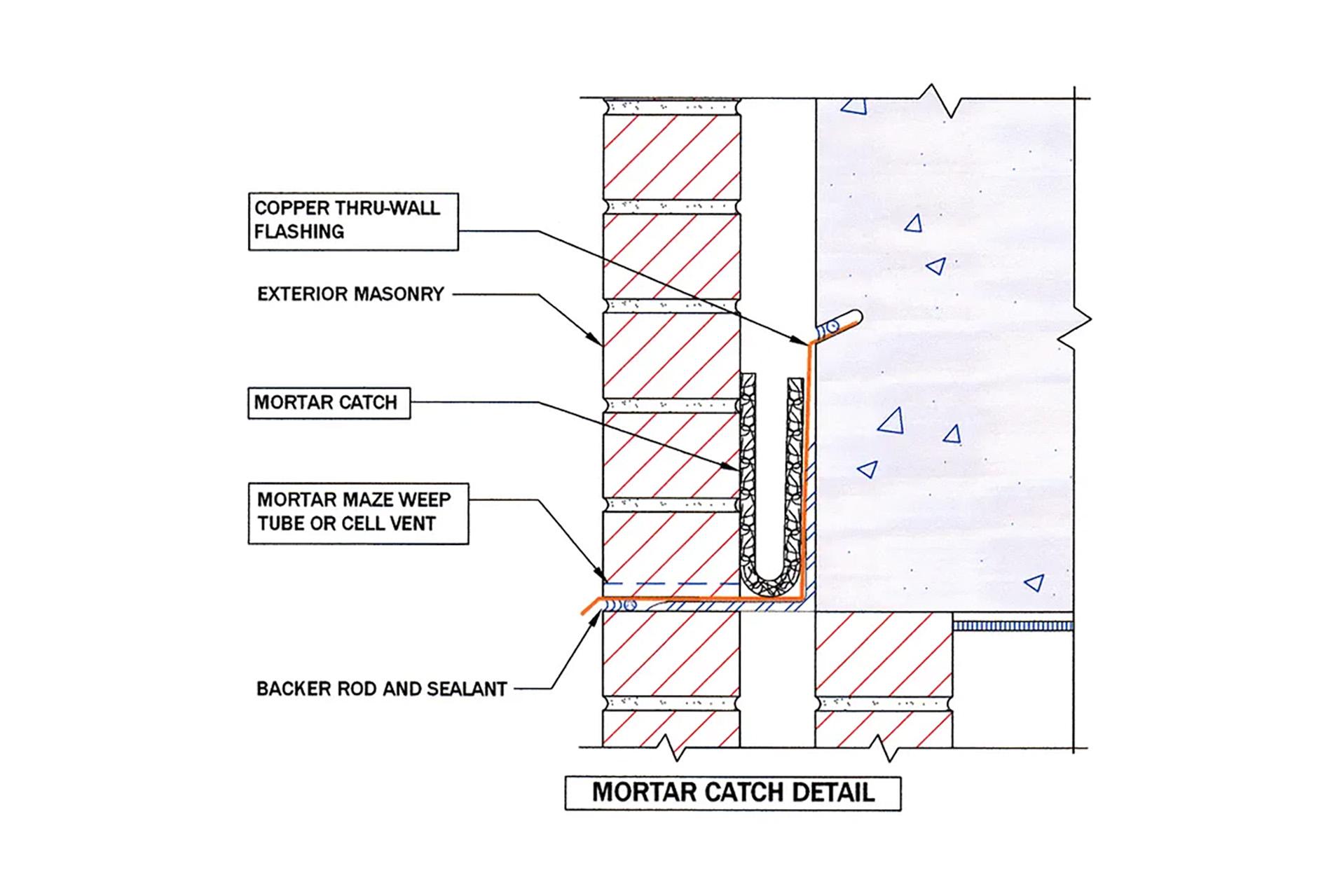 COPPER THRU-WALL FLASHING

EXTERIOR MASONRY

MORTAR CATCH

MORTAR MAZE WEEP TUBE OR CELL VENT

BACKER ROD AND SEALANT

MORTAR CATCH DETAIL