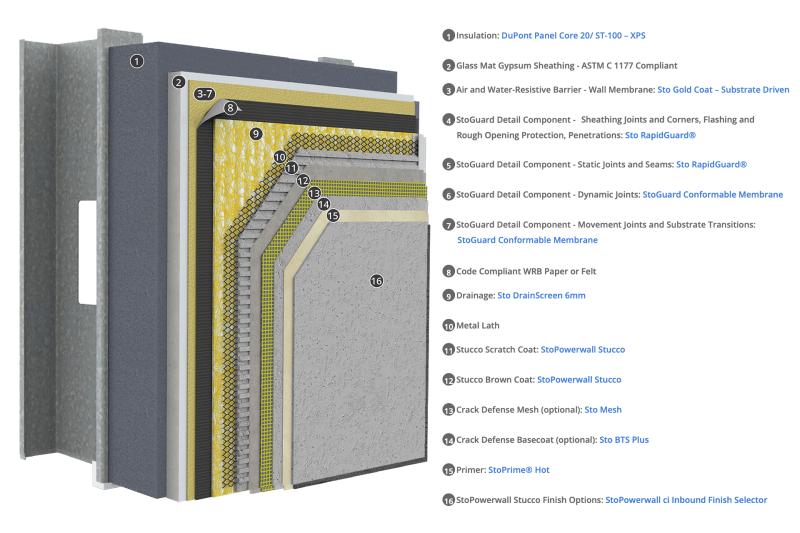 1
2
3-7
8
9
10
11
12
13
14
15
16

1 Insulation: DuPont Panel Core 20/ ST-100 – XPS

2 Glass Mat Gypsum Sheathing - ASTM C 1177 Compliant

3 Air and Water-Resistive Barrier - Wall Membrane: Sto Gold Coat – Substrate Driven

4 StoGuard Detail Component - Sheathing Joints and Corners, Flashing and Rough Opening Protection, Penetrations: Sto RapidGuard®

5 StoGuard Detail Component - Static Joints and Seams: Sto RapidGuard®

6 StoGuard Detail Component - Dynamic Joints: StoGuard Conformable Membrane

7 StoGuard Detail Component - Movement Joints and Substrate Transitions: StoGuard Conformable Membrane

8 Code Compliant WRB Paper or Felt

9 Drainage: Sto DrainScreen 6mm

10 Metal Lath

11 Stucco Scratch Coat: StoPowerwall Stucco

12 Stucco Brown Coat: StoPowerwall Stucco

13 Crack Defense Mesh (optional): Sto Mesh

14 Crack Defense Basecoat (optional): Sto BTS Plus

15 Primer: StoPrime® Hot

16 StoPowerwall Stucco Finish Options: StoPowerwall ci Inbound Finish Selector