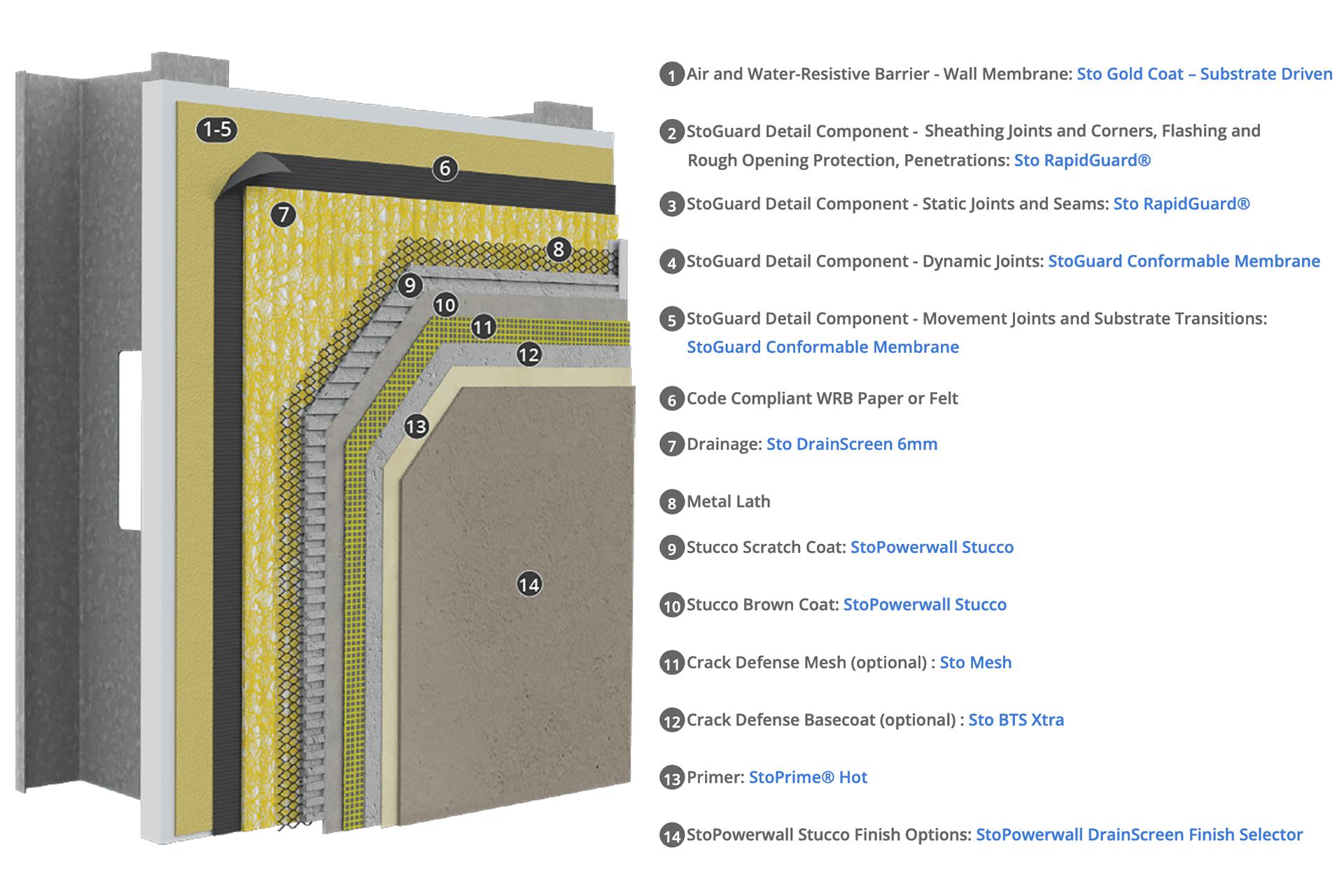 1-5

6

7

8

9

10

11

12

13

14

1 Air and Water-Resistive Barrier - Wall Membrane: Sto Gold Coat – Substrate Driven

2 StoGuard Detail Component - Sheathing Joints and Corners, Flashing and Rough Opening Protection, Penetrations: Sto RapidGuard®

3 StoGuard Detail Component - Static Joints and Seams: Sto RapidGuard®

4 StoGuard Detail Component - Dynamic Joints: StoGuard Conformable Membrane

5 StoGuard Detail Component - Movement Joints and Substrate Transitions: StoGuard Conformable Membrane

6 Code Compliant WRB Paper or Felt

7 Drainage: Sto DrainScreen 6mm

8 Metal Lath

9 Stucco Scratch Coat: StoPowerwall Stucco

10 Stucco Brown Coat: StoPowerwall Stucco

11 Crack Defense Mesh (optional) : Sto Mesh

12 Crack Defense Basecoat (optional) : Sto BTS Xtra

13 Primer: StoPrime® Hot

14 StoPowerwall Stucco Finish Options: StoPowerwall DrainScreen Finish Selector