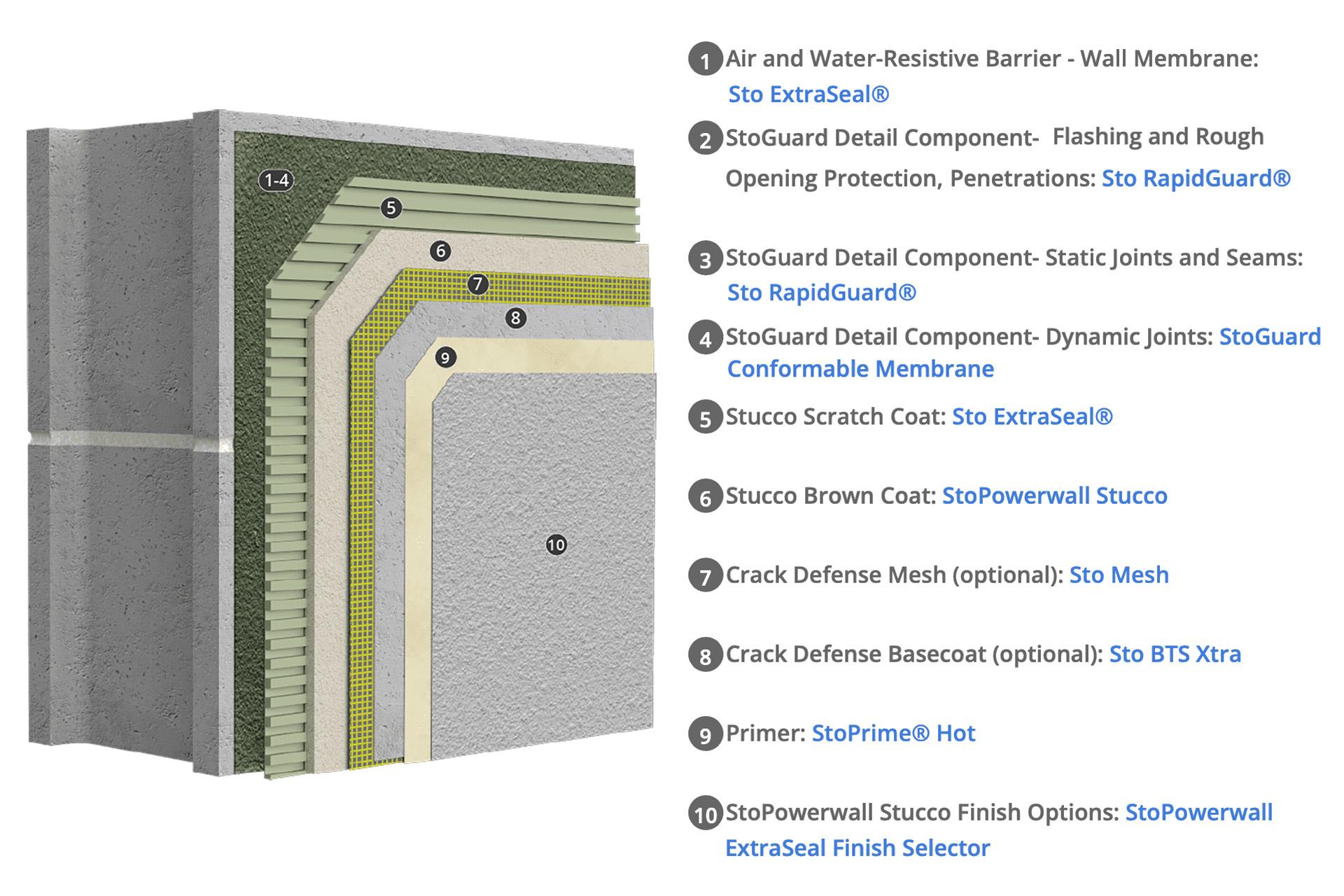 1-4
5
6
7
8
9
10

1 Air and Water-Resistive Barrier - Wall Membrane: Sto ExtraSeal®

2 StoGuard Detail Component- Flashing and Rough Opening Protection, Penetrations: Sto RapidGuard®

3 StoGuard Detail Component- Static Joints and Seams: Sto RapidGuard®

4 StoGuard Detail Component- Dynamic Joints: StoGuard Conformable Membrane

5 Stucco Scratch Coat: Sto ExtraSeal®

6 Stucco Brown Coat: StoPowerwall Stucco

7 Crack Defense Mesh (optional): Sto Mesh

8 Crack Defense Basecoat (optional): Sto BTS Xtra

9 Primer: StoPrime® Hot

10 StoPowerwall Stucco Finish Options: StoPowerwall ExtraSeal Finish Selector